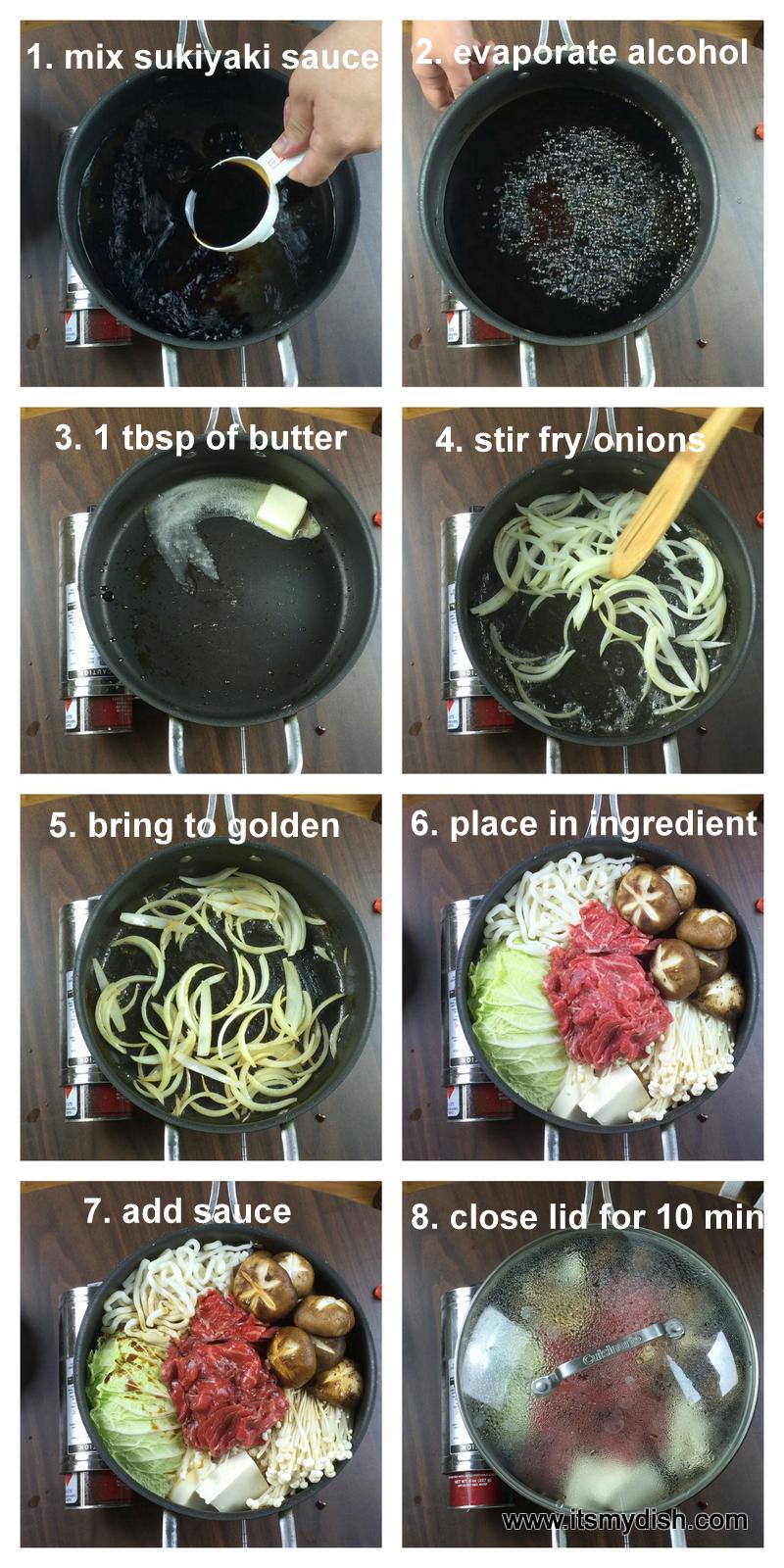 1. mix sukiyaki sauce

2. evaporate alcohol

3. 1 tbsp of butter

4. stir fry onions

5. bring to golden

6. place in ingredient

7. add sauce

8. close lid for 10 min

Cuisinart

www.itsmydish.com