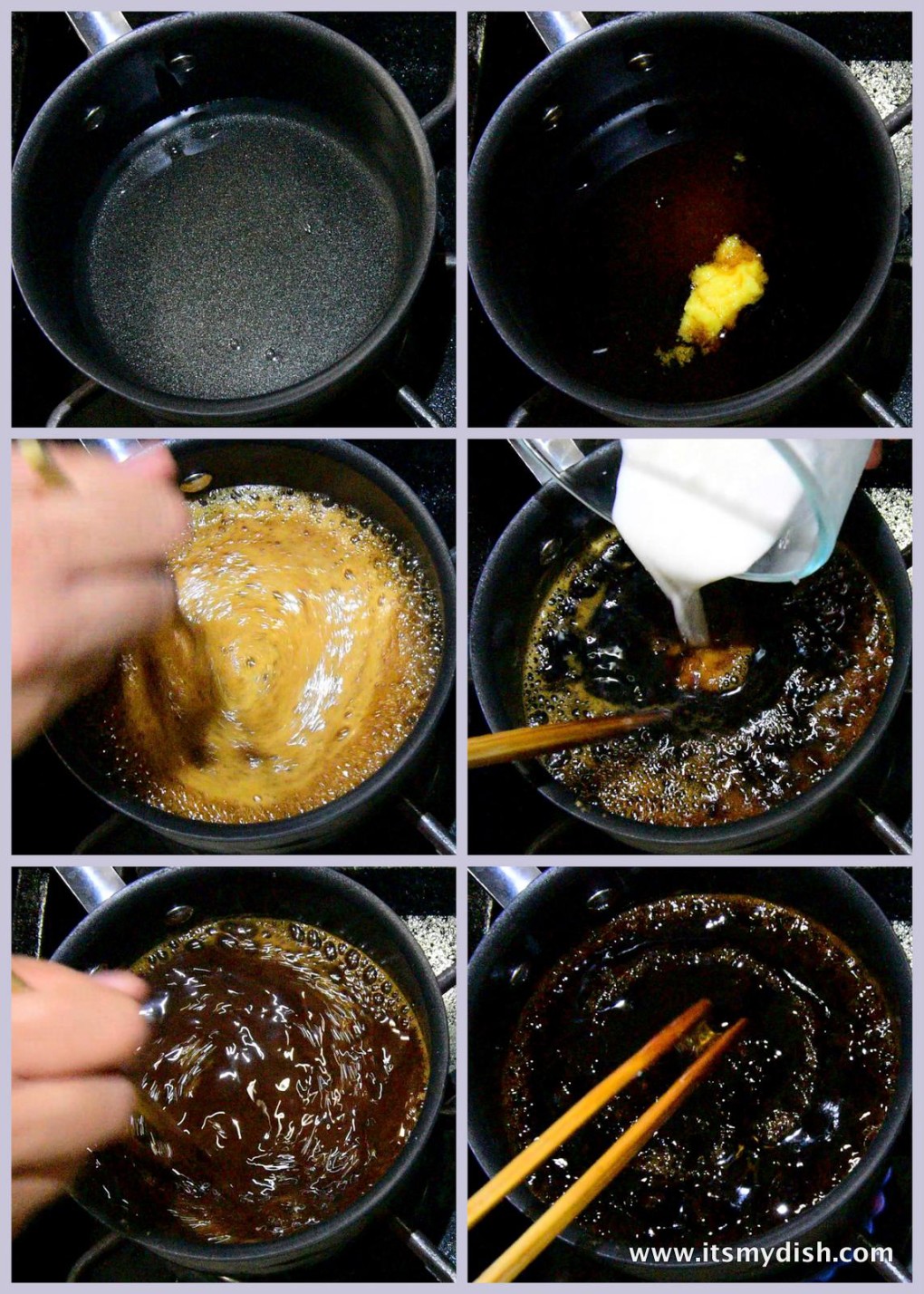 www.itsmydish.com